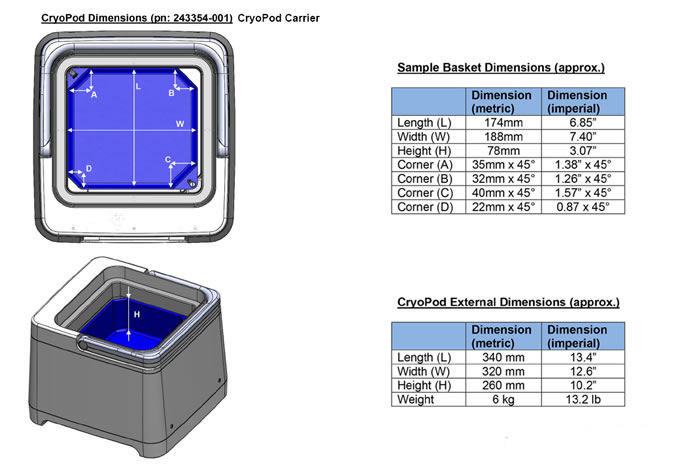 CryoPod Dimensions (pn: 243354-001) CryoPod Carrier

A L B W D C H

Sample Basket Dimensions (approx.)

| | Dimension (metric) | Dimension (imperial) |
|---|---|---|
| Length (L) | 174mm | 6.85" |
| Width (W) | 188mm | 7.40" |
| Height (H) | 78mm | 3.07" |
| Corner (A) | 35mm x 45° | 1.38" x 45° |
| Corner (B) | 32mm x 45° | 1.26" x 45° |
| Corner (C) | 40mm x 45° | 1.57" x 45° |
| Corner (D) | 22mm x 45° | 0.87 x 45° |

CryoPod External Dimensions (approx.)

| | Dimension (metric) | Dimension (imperial) |
|---|---|---|
| Length (L) | 340 mm | 13.4" |
| Width (W) | 320 mm | 12.6" |
| Height (H) | 260 mm | 10.2" |
| Weight | 6 kg | 13.2 lb |